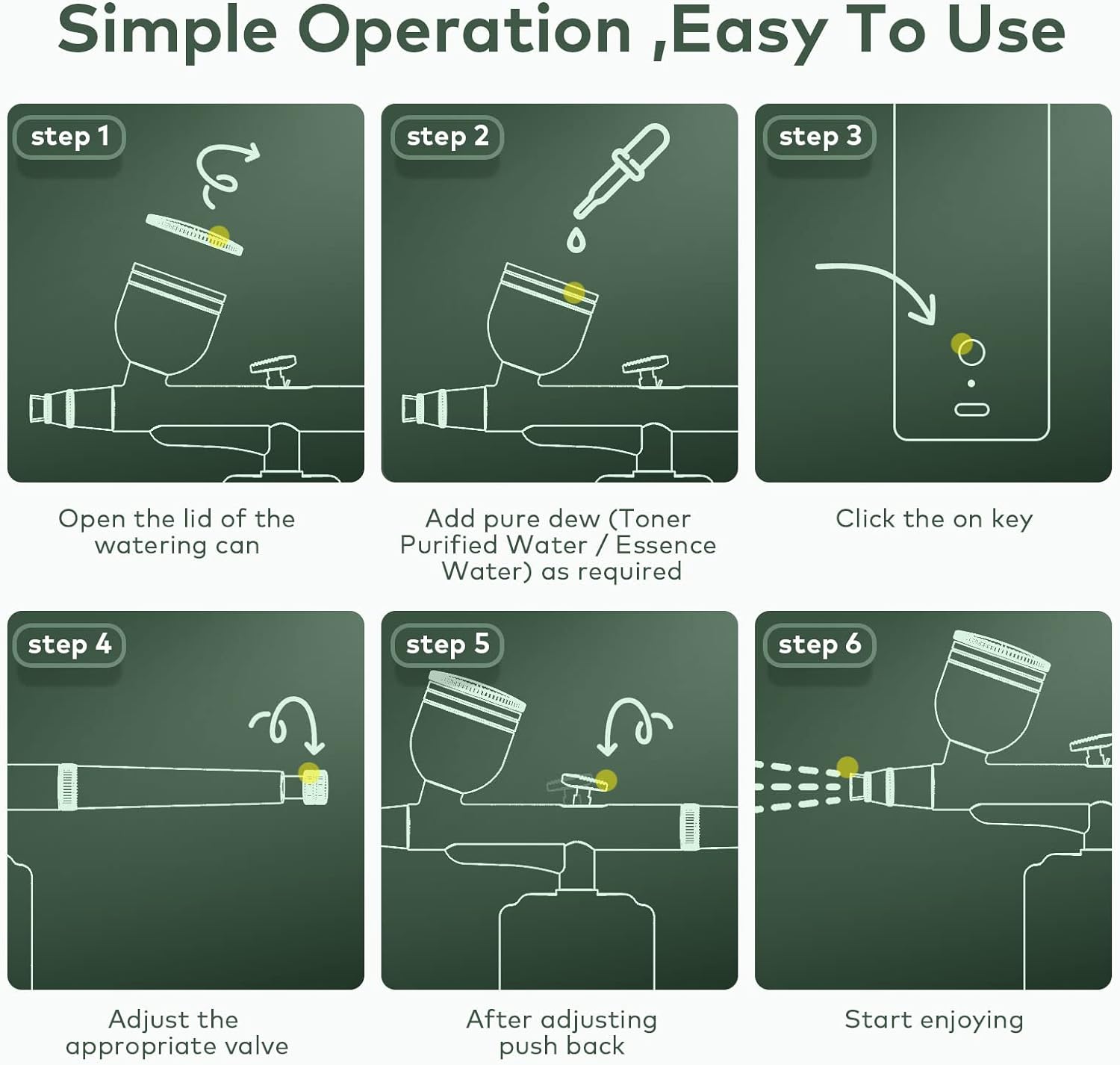 Simple Operation ,Easy To Use

step 1

Open the lid of the watering can

step 2

Add pure dew (Toner Purified Water / Essence Water) as required

step 3

Click the on key

step 4

Adjust the appropriate valve

step 5

After adjusting push back

step 6

Start enjoying