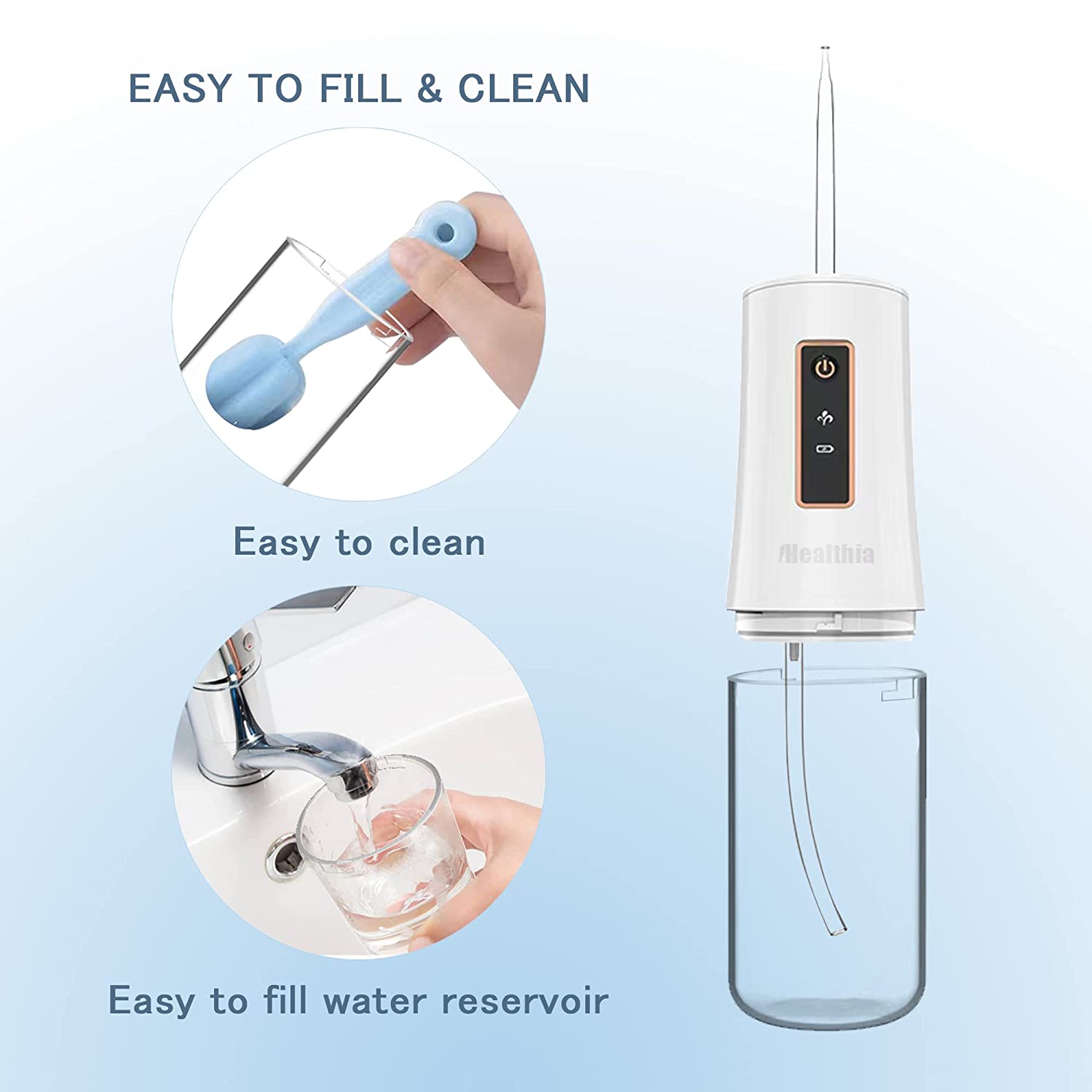 EASY TO FILL & CLEAN

Easy to clean

Easy to fill water reservoir

Healthia